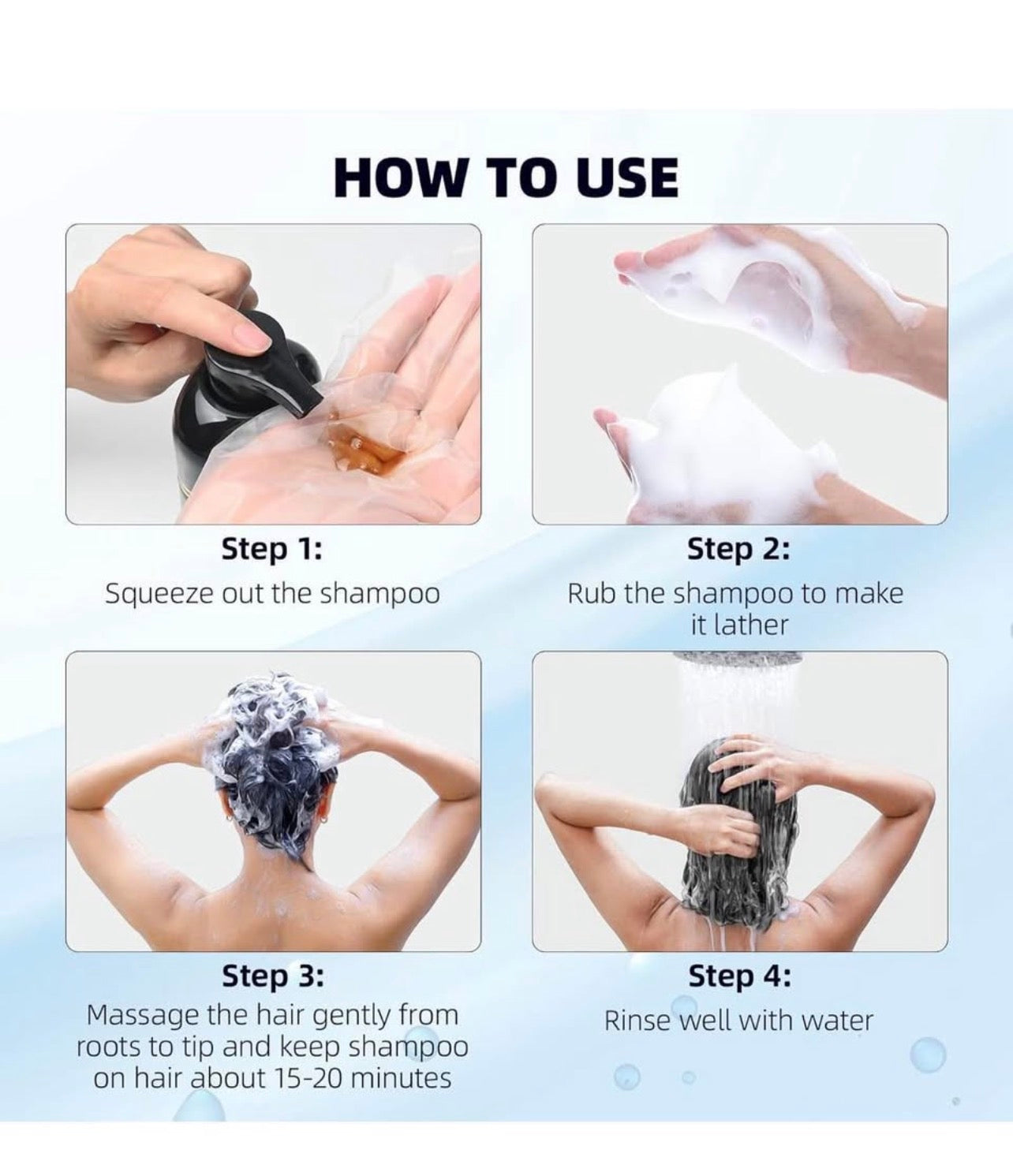 HOW TO USE

Step 1:
Squeeze out the shampoo

Step 2:
Rub the shampoo to make it lather

Step 3:
Massage the hair gently from roots to tip and keep shampoo on hair about 15-20 minutes

Step 4:
Rinse well with water